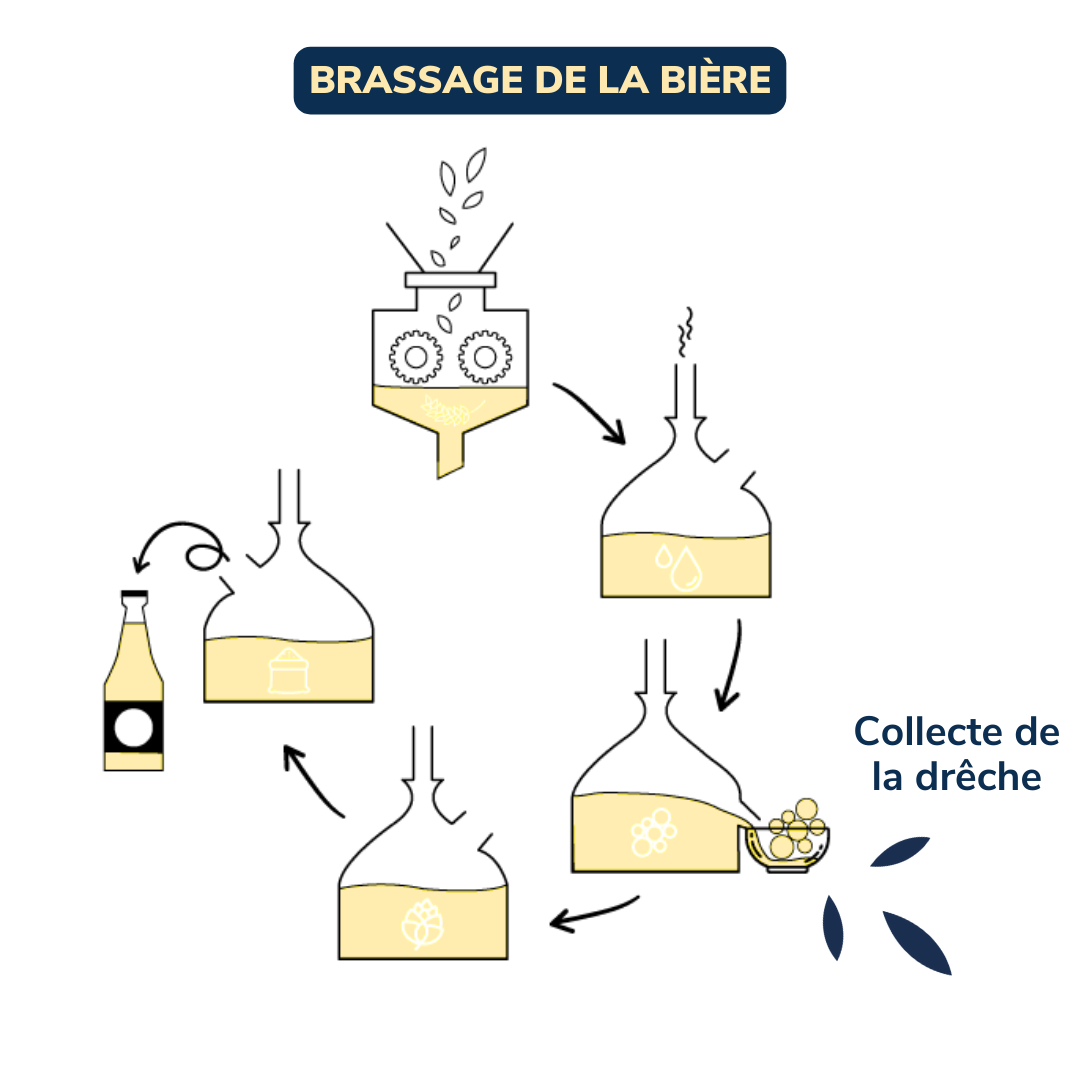 BRASSAGE DE LA BIÈRE

Collecte de la drêche